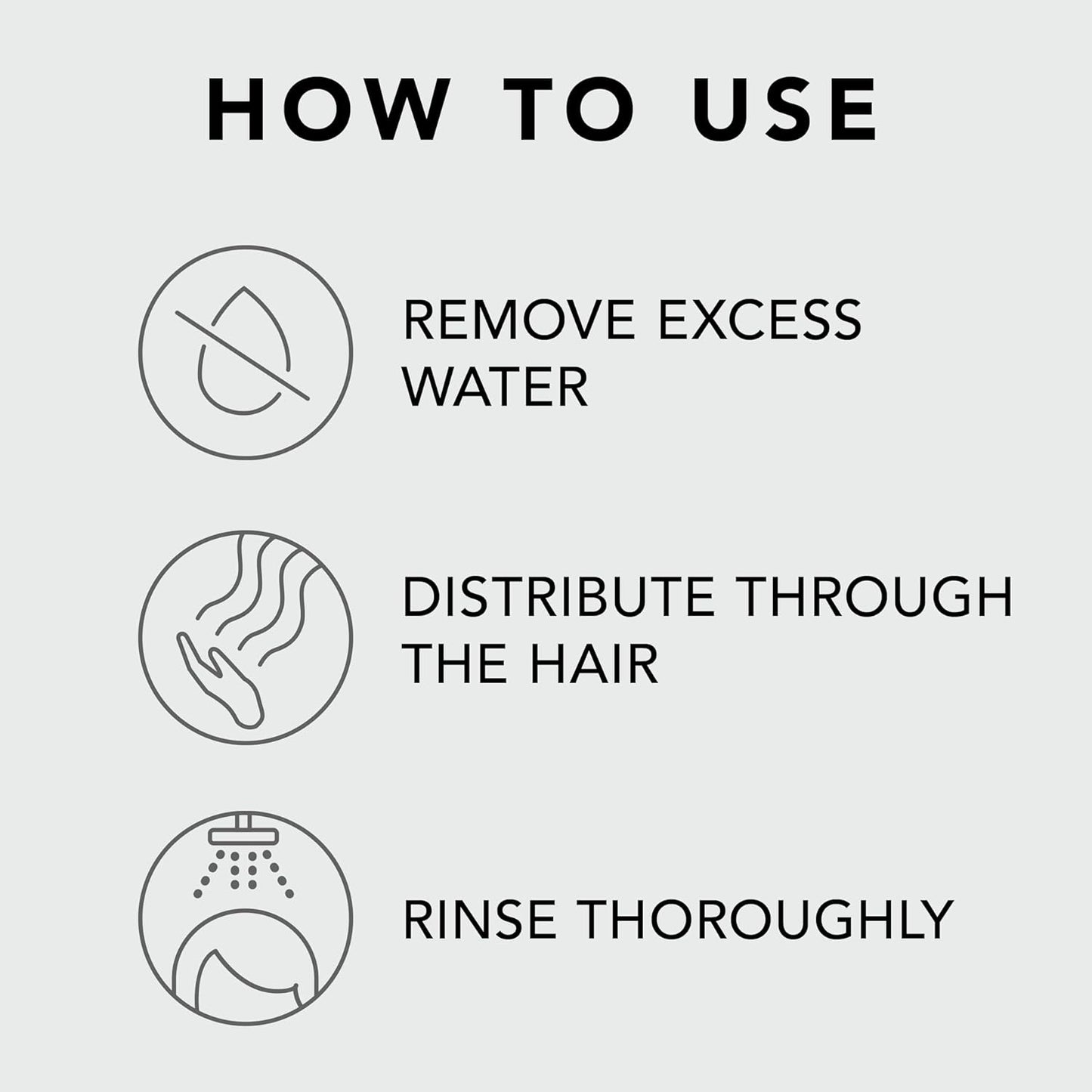 HOW TO USE

REMOVE EXCESS WATER

DISTRIBUTE THROUGH THE HAIR

RINSE THOROUGHLY