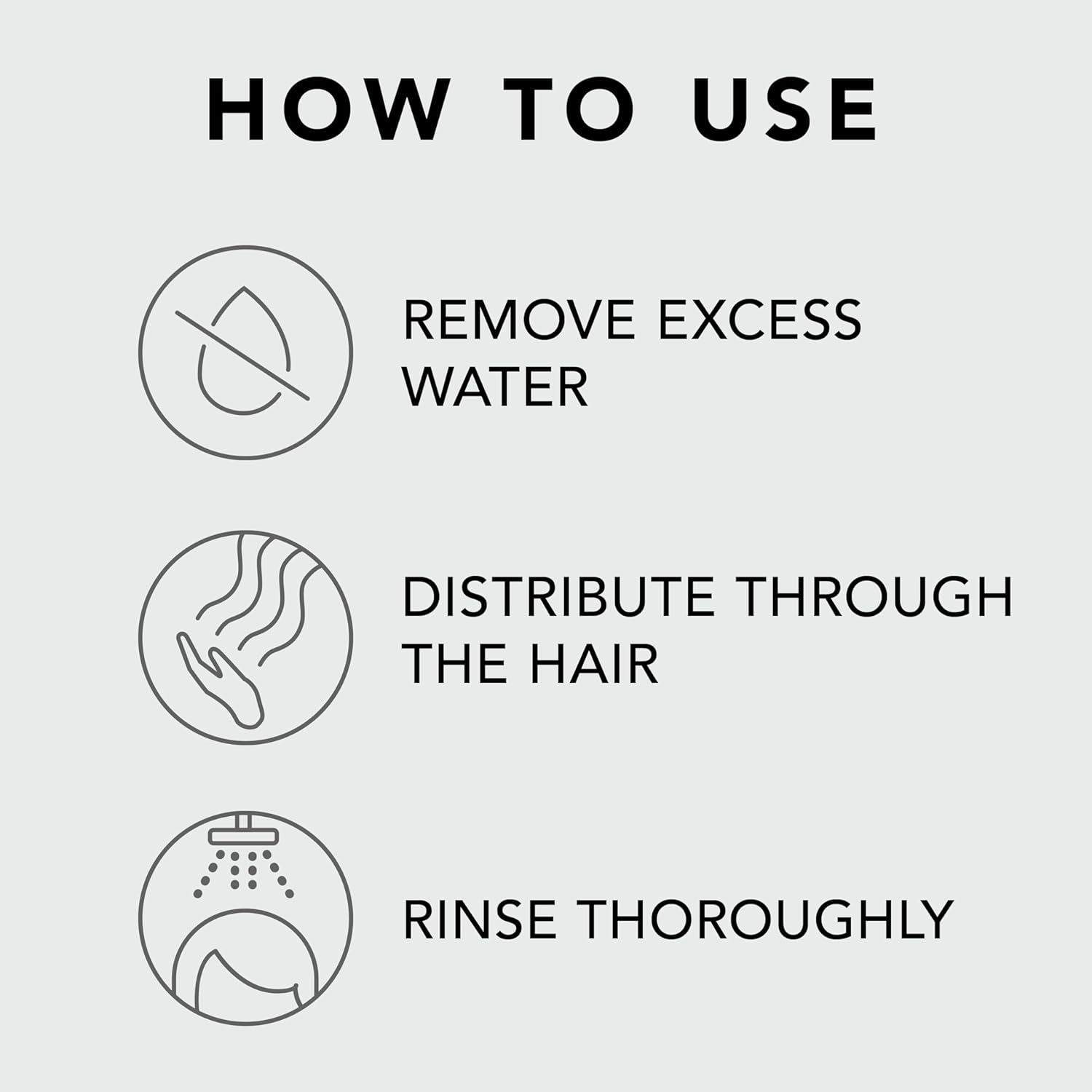 HOW TO USE

REMOVE EXCESS WATER

DISTRIBUTE THROUGH THE HAIR

RINSE THOROUGHLY