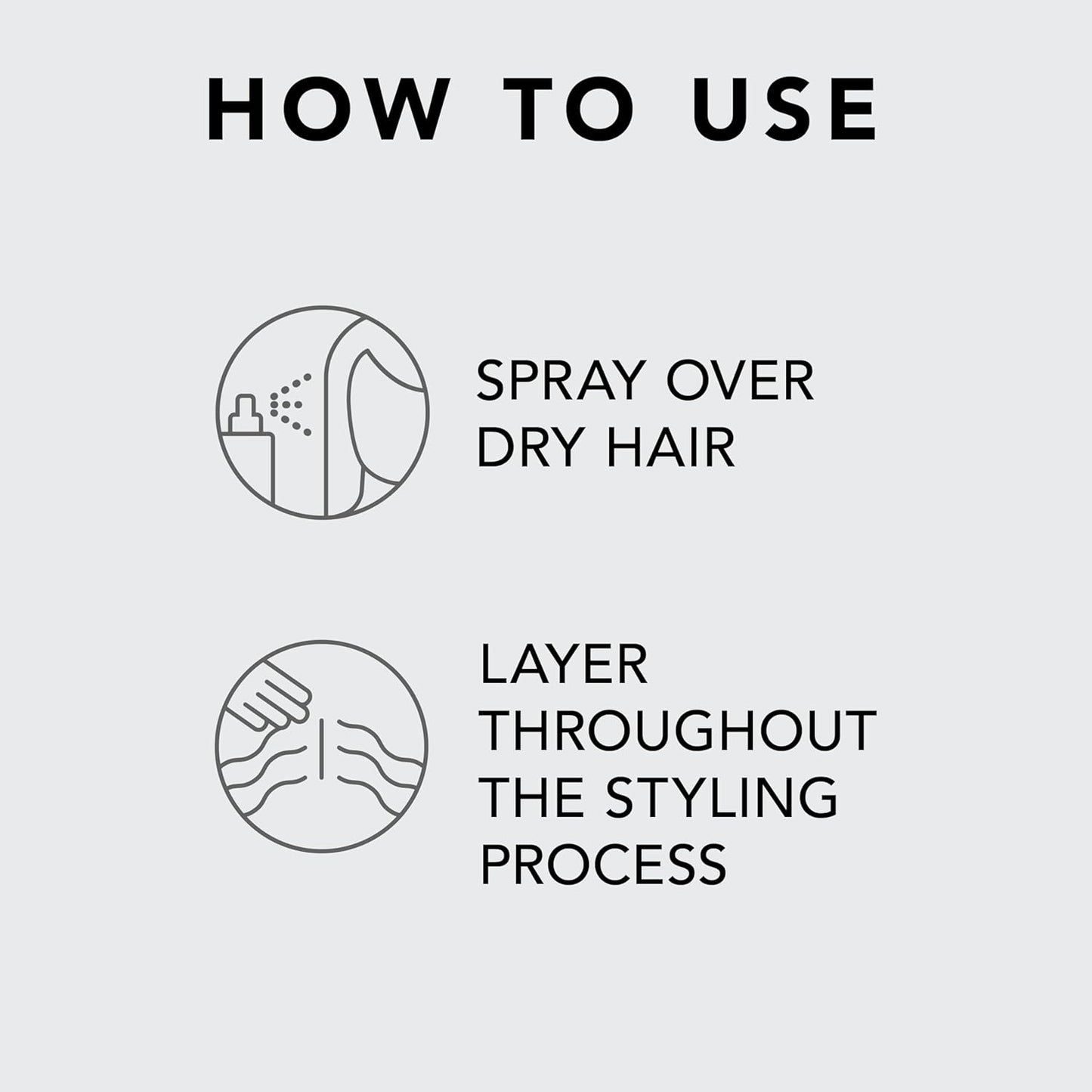 HOW TO USE

SPRAY OVER DRY HAIR

LAYER THROUGHOUT THE STYLING PROCESS